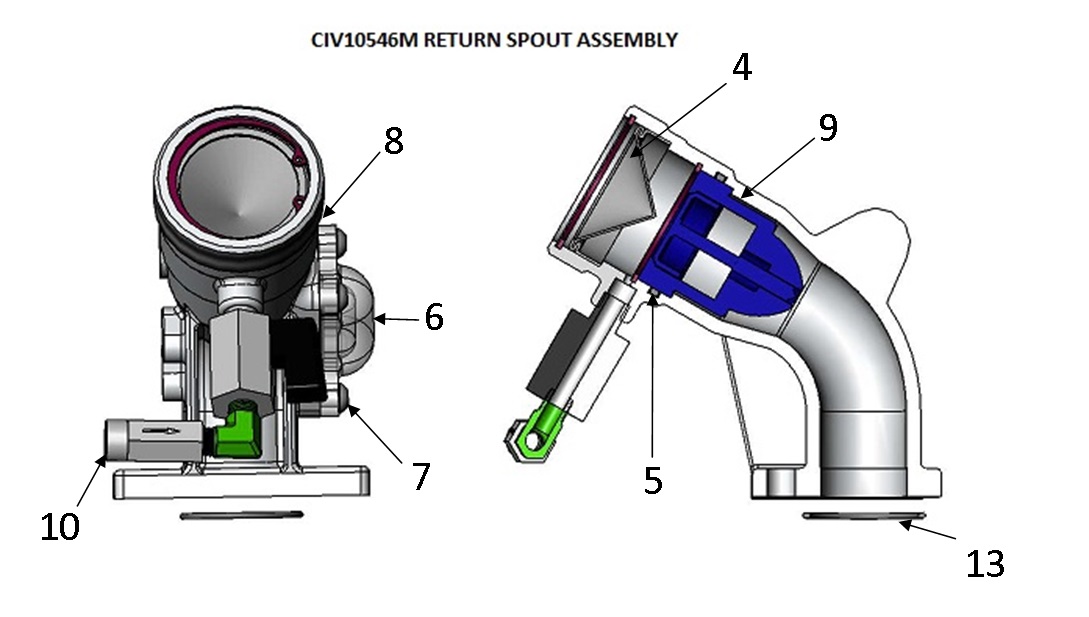 CIV10546M RETURN SPOUT ASSEMBLY

8

6

7

10

4

9

5

13